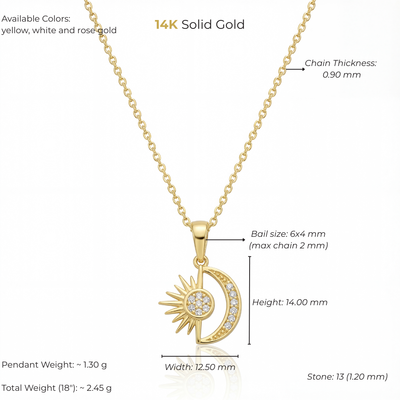 Available Colors:
yellow, white and rose gold

14K Solid Gold

Chain Thickness:
0.90 mm

Bail size: 6x4 mm
(max chain 2 mm)

Height: 14.00 mm

Width: 12.50 mm

Pendant Weight: ~ 1.30 g

Total Weight (18"): ~ 2.45 g

Stone: 13 (1.20 mm)