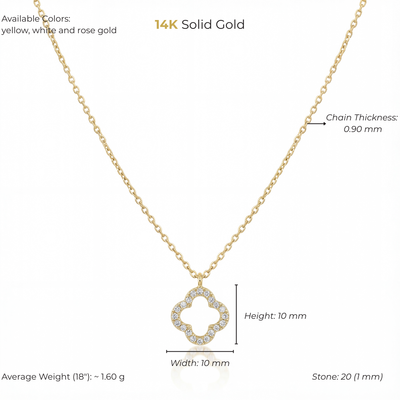 Available Colors:
yellow, white and rose gold

14K Solid Gold

Chain Thickness:
0.90 mm

Height: 10 mm

Width: 10 mm

Average Weight (18"): ~ 1.60 g

Stone: 20 (1 mm)