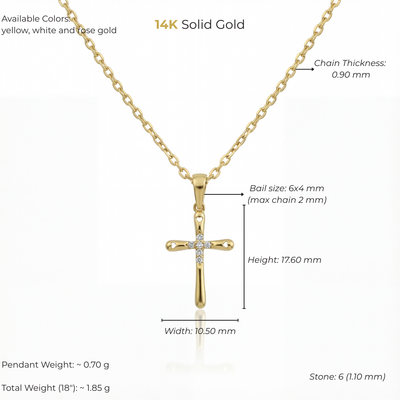 Available Colors:
yellow, white and rose gold

14K Solid Gold

Chain Thickness:
0.90 mm

Bail size: 6x4 mm
(max chain 2 mm)

Height: 17.60 mm

Width: 10.50 mm

Pendant Weight: ~ 0.70 g

Total Weight (18"): ~ 1.85 g

Stone: 6 (1.10 mm)