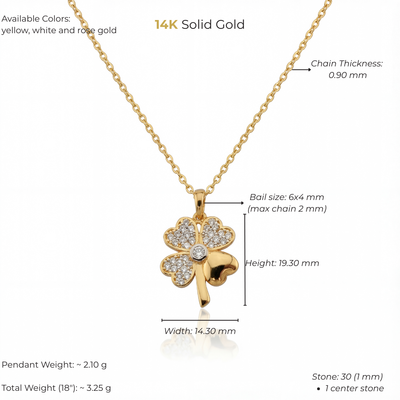 Available Colors:
yellow, white and rose gold

14K Solid Gold

Chain Thickness:
0.90 mm

Bail size: 6x4 mm
(max chain 2 mm)

Height: 19.30 mm

Width: 14.30 mm

Pendant Weight: ~ 2.10 g

Total Weight (18"): ~ 3.25 g

Stone: 30 (1 mm)
• 1 center stone